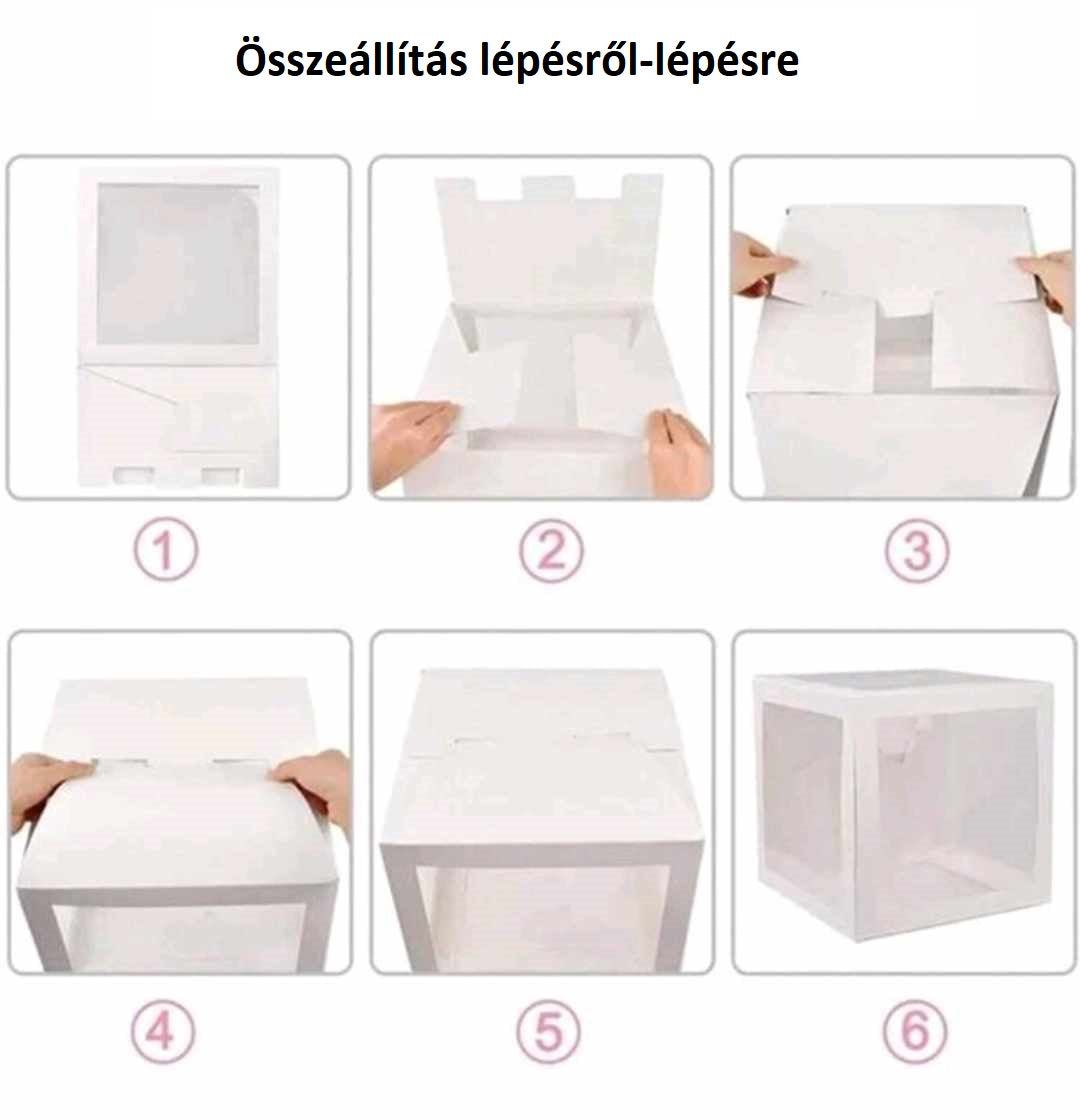 Összeállítás lépésről-lépésre

①

②

③

④

⑤

⑥